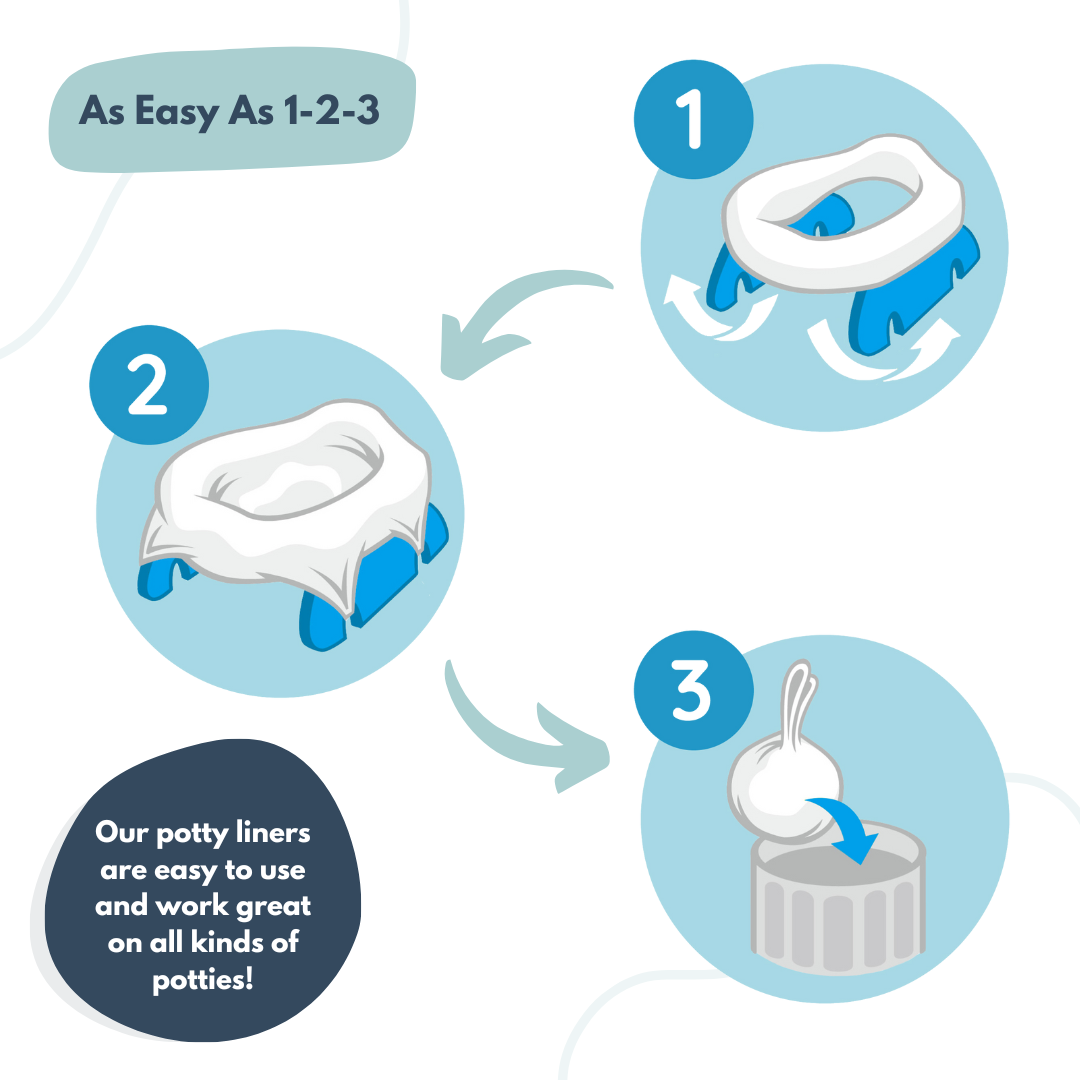 As Easy As 1-2-3

1

2

3

Our potty liners are easy to use and work great on all kinds of potties!